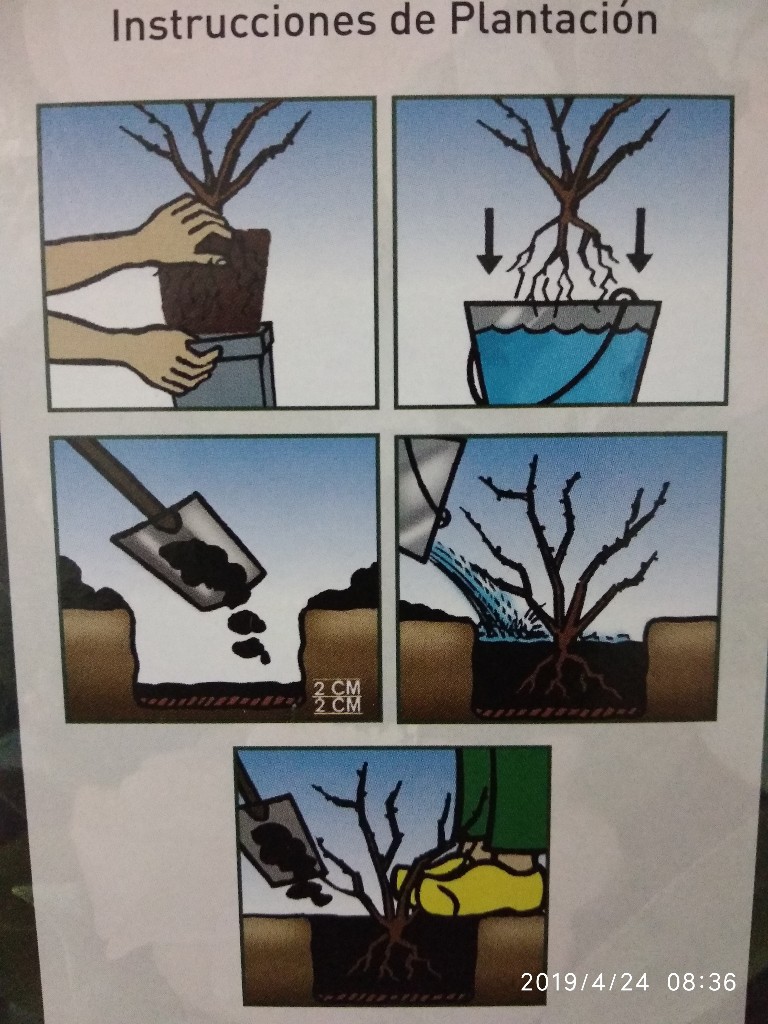 Instrucciones de Plantación

2 CM
2 CM

2019/4/24 08:36